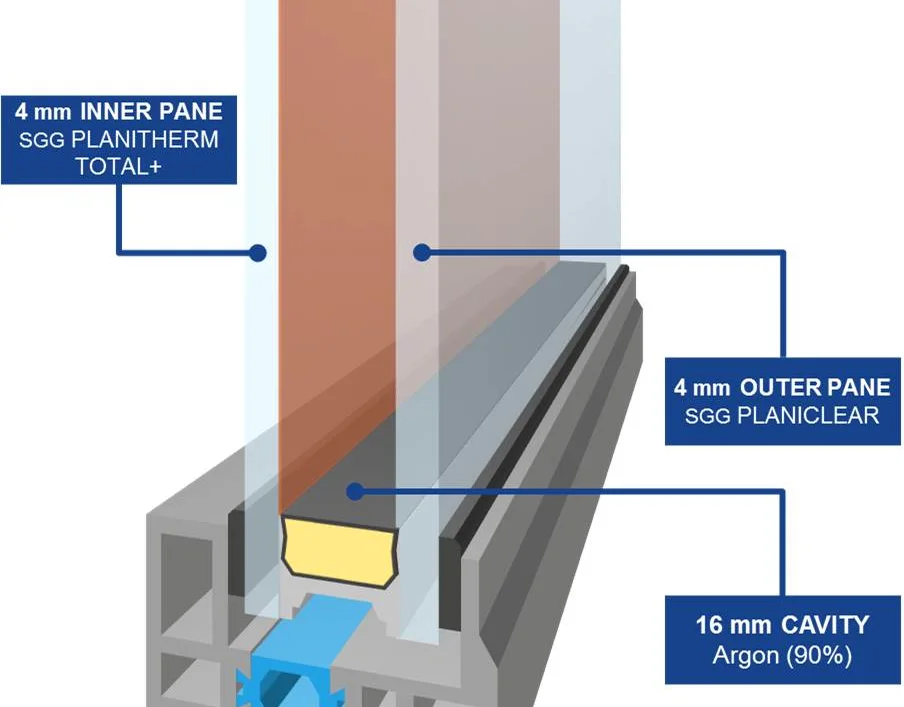 4 mm INNER PANE
SGG PLANITHERM
TOTAL+

4 mm OUTER PANE
SGG PLANICLEAR

16 mm CAVITY
Argon (90%)